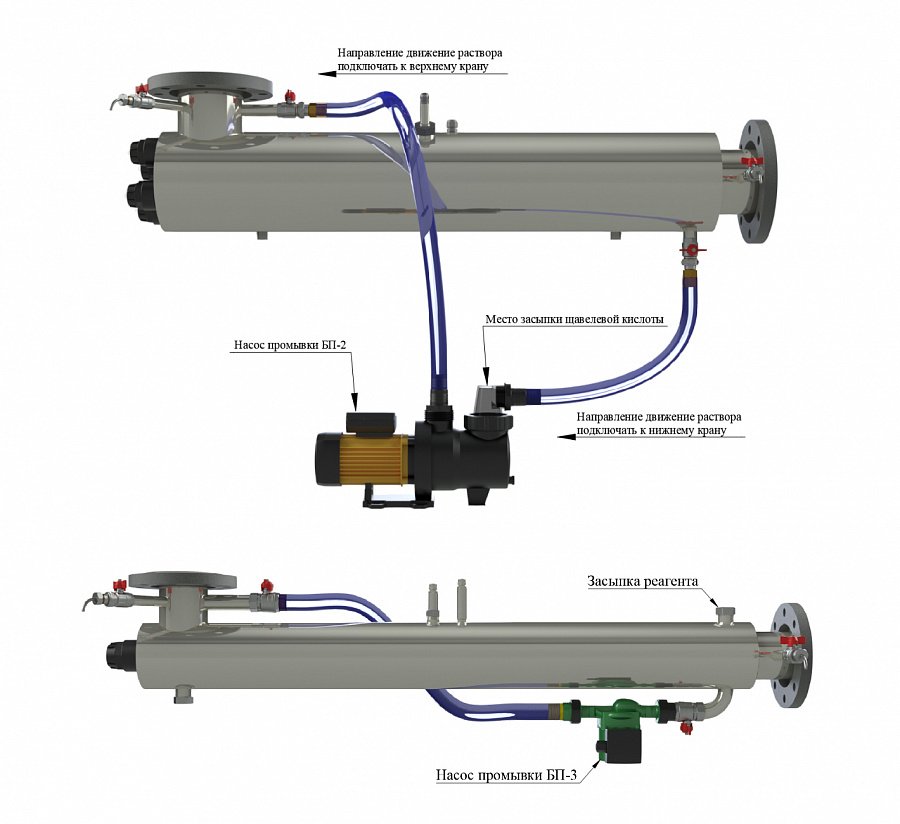 Направление движение раствора подключать к верхнему крану

Место засыпки щавелевой кислоты

Насос промывки БП-2

Направление движение раствора подключать к нижнему крану

Засыпка реагента

Насос промывки БП-3